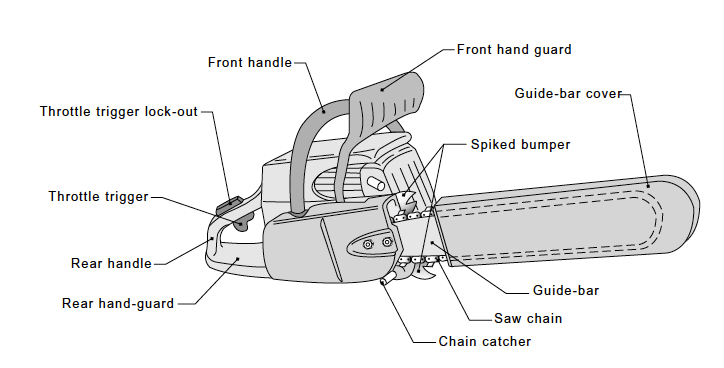 Front handle
Front hand guard
Guide-bar cover
Throttle trigger lock-out
Spiked bumper
Throttle trigger
Rear handle
Rear hand-guard
Guide-bar
Saw chain
Chain catcher